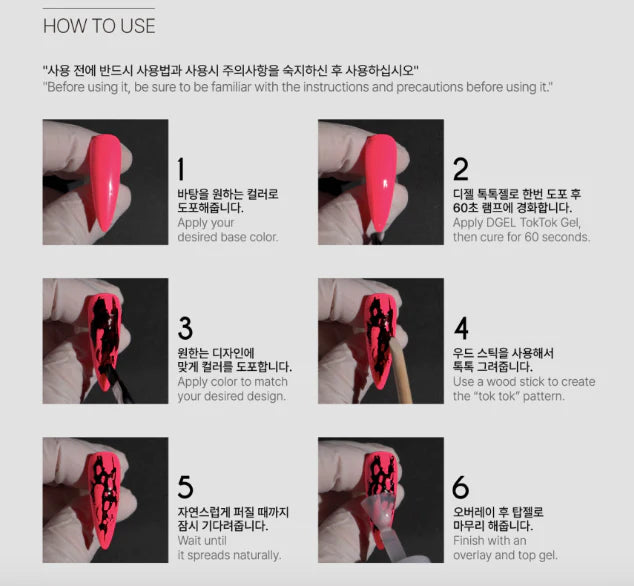 HOW TO USE

"사용 전에 반드시 사용법과 사용시 주의사항을 숙지하신 후 사용하십시오"
"Before using it, be sure to be familiar with the instructions and precautions before using it."

1
바탕을 원하는 컬러로 도포해줍니다.
Apply your desired base color.

2
디젤 톡톡젤로 한번 도포 후 60초 램프에 경화합니다.
Apply DGEL TokTok Gel, then cure for 60 seconds.

3
원하는 디자인에 맞게 컬러를 도포합니다.
Apply color to match your desired design.

4
우드 스틱을 사용해서 톡톡 그려줍니다.
Use a wood stick to create the "tok tok" pattern.

5
자연스럽게 퍼질 때까지 잠시 기다려줍니다.
Wait until it spreads naturally.

6
오버레이 후 탑젤로 마무리 해줍니다.
Finish with an overlay and top gel.