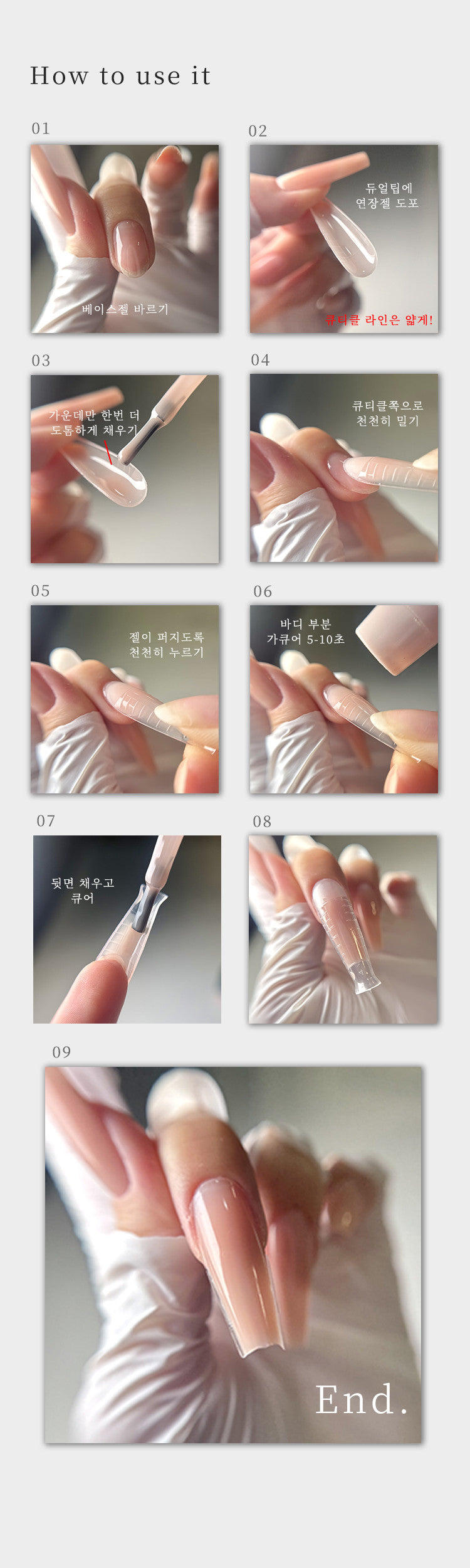 How to use it

01

베이스젤 바르기

02

듀얼팁에
연장젤 도포

큐티클 라인은 얇게!

03

가운데만 한번 더
도톰하게 채우기

04

큐티클쪽으로
천천히 밀기

05

젤이 퍼지도록
천천히 누르기

06

바디 부분
가큐어 5-10초

07

뒷면 채우고
큐어

08

09

End.