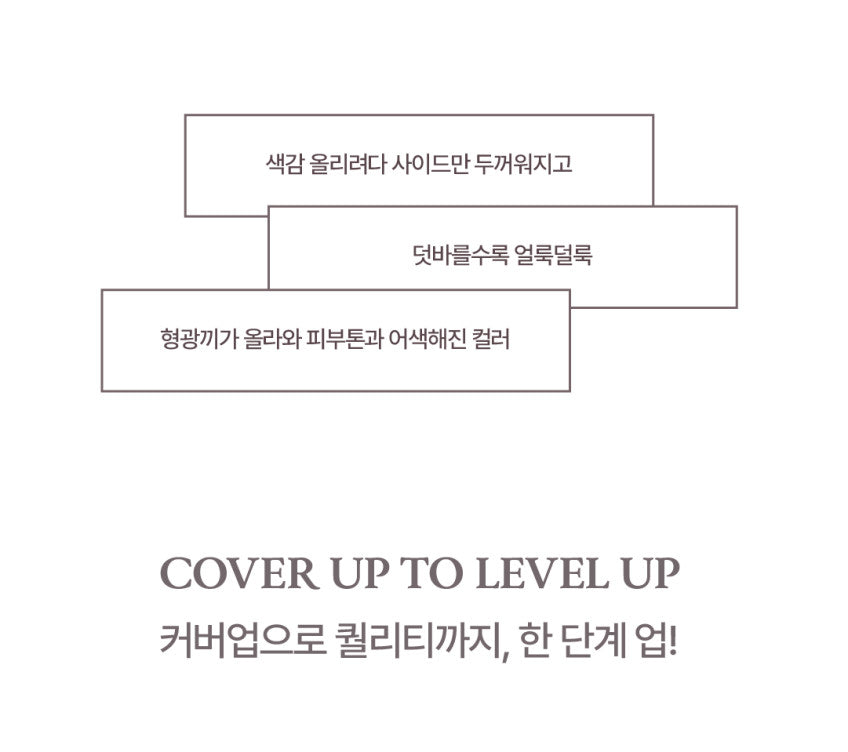 색감 올리려다 사이드만 두꺼워지고

덧바를수록 얼룩덜룩

형광끼가 올라와 피부톤과 어색해진 컬러

COVER UP TO LEVEL UP

커버업으로 퀄리티까지, 한 단계 업!